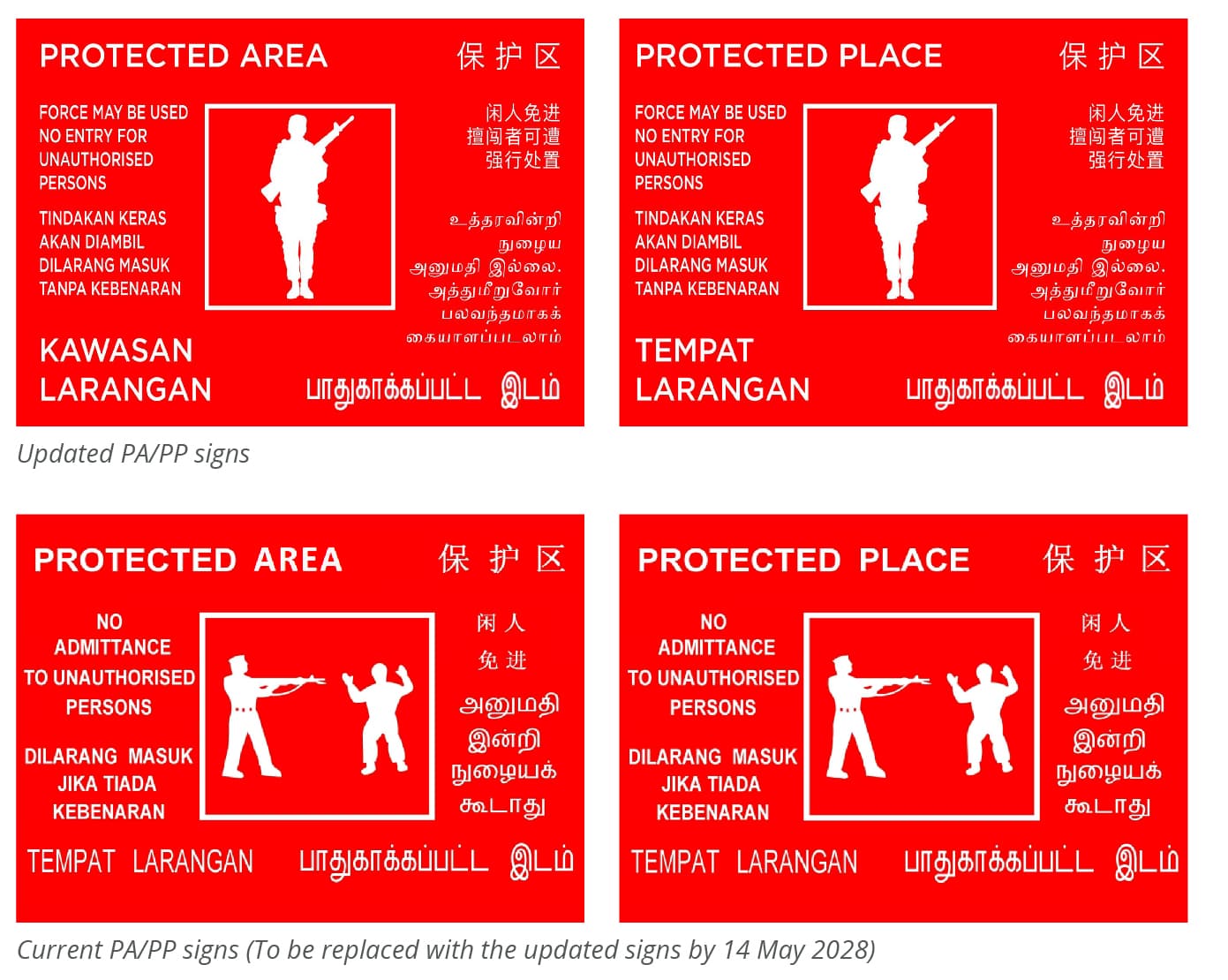 PROTECTED AREA 保护区

FORCE MAY BE USED NO ENTRY FOR UNAUTHORISED PERSONS

TINDAKAN KERAS AKAN DIAMBIL DILARANG MASUK TANPA KEBENARAN

闲人免进 擅闯者可遭 强行处置

உத்தரவின்றி நுழைய அனுமதி இல்லை. அத்துமீறுவோர் பலவந்தமாகக் கையாளப்படலாம்

KAWASAN LARANGAN

பாதுகாக்கப்பட்ட இடம்

PROTECTED PLACE 保护区

FORCE MAY BE USED NO ENTRY FOR UNAUTHORISED PERSONS

TINDAKAN KERAS AKAN DIAMBIL DILARANG MASUK TANPA KEBENARAN

闲人免进 擅闯者可遭 强行处置

உத்தரவின்றி நுழைய அனுமதி இல்லை. அத்துமீறுவோர் பலவந்தமாகக் கையாளப்படலாம்

TEMPAT LARANGAN

பாதுகாக்கப்பட்ட இடம்

Updated PA/PP signs

PROTECTED AREA 保护区

NO ADMITTANCE TO UNAUTHORISED PERSONS

DILARANG MASUK JIKA TIADA KEBENARAN

闲人 免进

அனுமதி இன்றி நுழையக் கூடாது

TEMPAT LARANGAN பாதுகாக்கப்பட்ட இடம்

PROTECTED PLACE 保护区

NO ADMITTANCE TO UNAUTHORISED PERSONS

DILARANG MASUK JIKA TIADA KEBENARAN

闲人 免进

அனுமதி இன்றி நுழையக் கூடாது

TEMPAT LARANGAN பாதுகாக்கப்பட்ட இடம்

Current PA/PP signs (To be replaced with the updated signs by 14 May 2028)