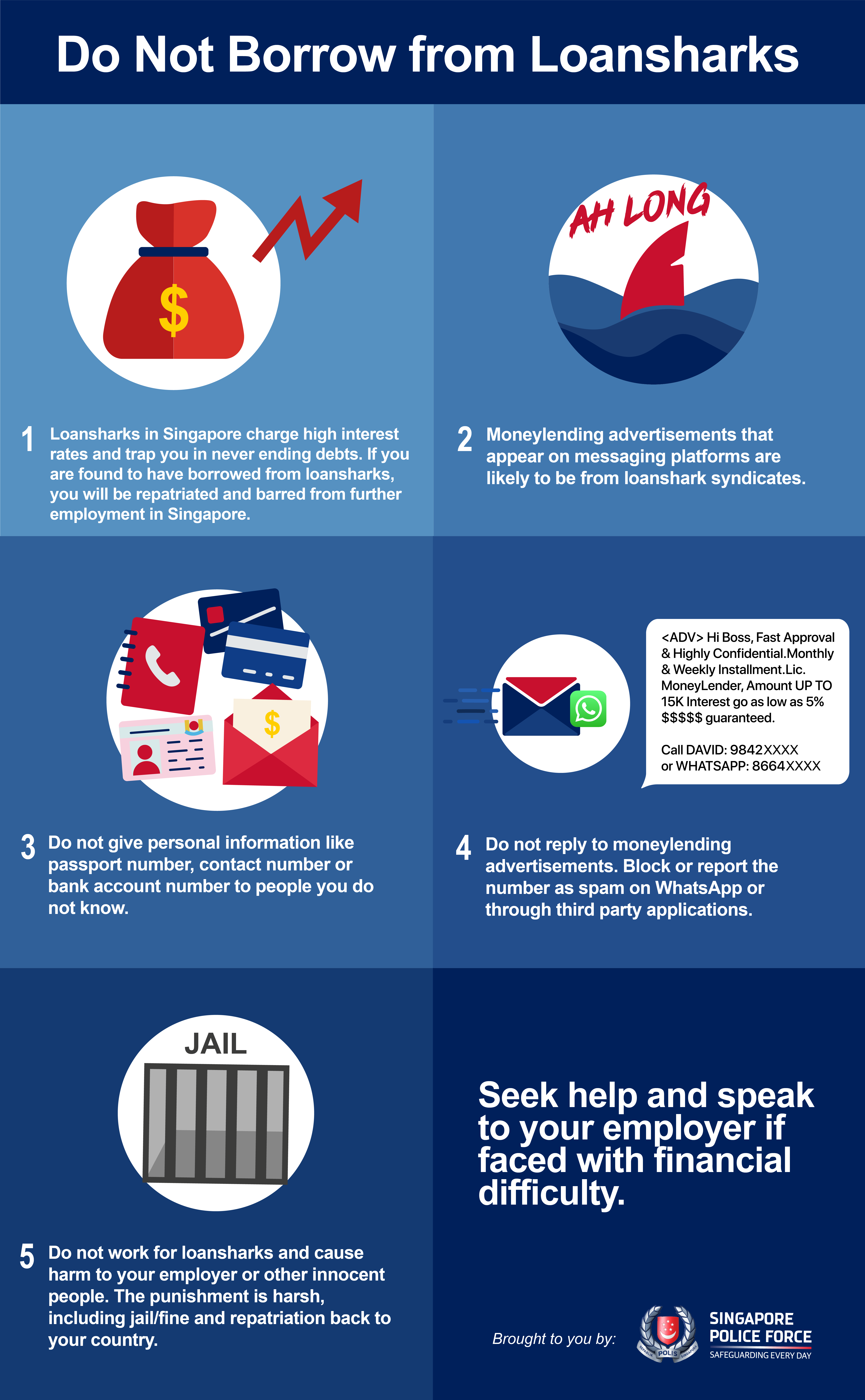 Do Not Borrow from Loansharks

$

1 Loansharks in Singapore charge high interest rates and trap you in never ending debts. If you are found to have borrowed from loansharks, you will be repatriated and barred from further employment in Singapore.

AH LONG

2 Moneylending advertisements that appear on messaging platforms are likely to be from loanshark syndicates.

$

3 Do not give personal information like passport number, contact number or bank account number to people you do not know.

<ADV> Hi Boss, Fast Approval & Highly Confidential.Monthly & Weekly Installment.Lic. MoneyLender, Amount UP TO 15K Interest go as low as 5% $$$$$ guaranteed.

Call DAVID: 9842XXXX
or WHATSAPP: 8664XXXX

4 Do not reply to moneylending advertisements. Block or report the number as spam on WhatsApp or through third party applications.

JAIL

5 Do not work for loansharks and cause harm to your employer or other innocent people. The punishment is harsh, including jail/fine and repatriation back to your country.

Seek help and speak to your employer if faced with financial difficulty.

Brought to you by:

POLIS

SINGAPORE POLICE FORCE
SAFEGUARDING EVERY DAY